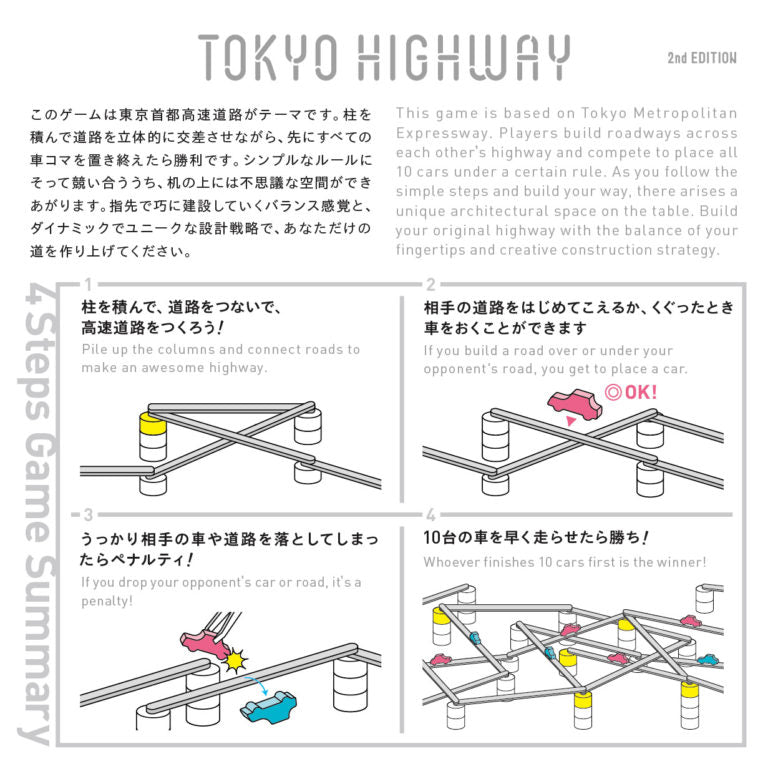 TOKYO HIGHWAY

2nd EDITION

このゲームは東京首都高速道路がテーマです。柱を積んで道路を立体的に交差させながら、先にすべての車コマを置き終えたら勝利です。シンプルなルールにそって競い合ううち、机の上には不思議な空間ができあがります。指先で巧に建設していくバランス感覚と、ダイナミックでユニークな設計戦略で、あなただけの道を作り上げてください。

This game is based on Tokyo Metropolitan Expressway. Players build roadways across each other's highway and compete to place all 10 cars under a certain rule. As you follow the simple steps and build your way, there arises a unique architectural space on the table. Build your original highway with the balance of your fingertips and creative construction strategy.

4 Steps Game Summary

1
柱を積んで、道路をつないで、高速道路をつくろう！
Pile up the columns and connect roads to make an awesome highway.

2
相手の道路をはじめてこえるか、くぐったとき車をおくことができます
If you build a road over or under your opponent's road, you get to place a car.

◎OK!

3
うっかり相手の車や道路を落としてしまったらペナルティ！
If you drop your opponent's car or road, it's a penalty!

4
10台の車を早く走らせたら勝ち！
Whoever finishes 10 cars first is the winner!